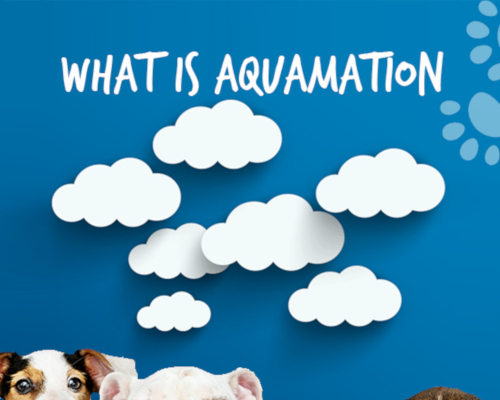 WHAT IS AQUAMATION